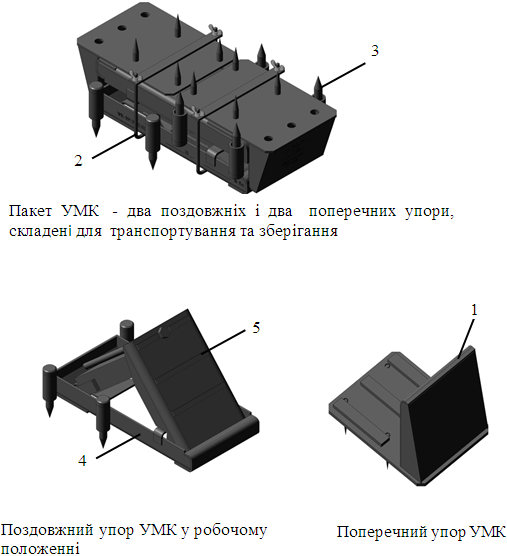 3

2

Пакет УМК - два поздовжніх і два поперечних упори, складені для транспортування та зберігання

5

1

4

Поздовжний упор УМК у робочому положенні

Поперечний упор УМК